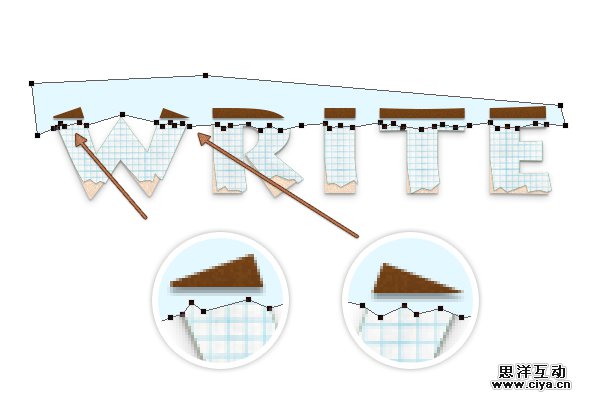 WRITE

思洋互动
www.ciya.cn