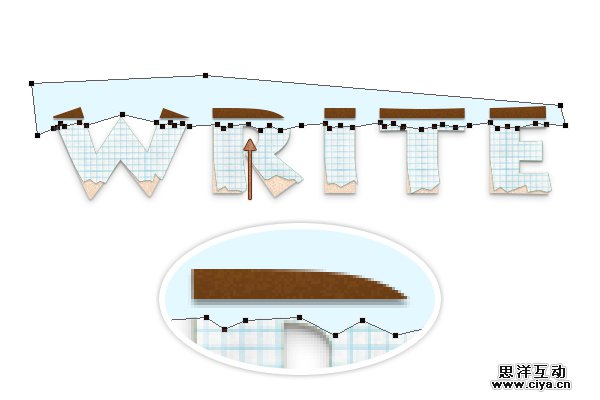 WRITE

思洋互动
www.ciya.cn