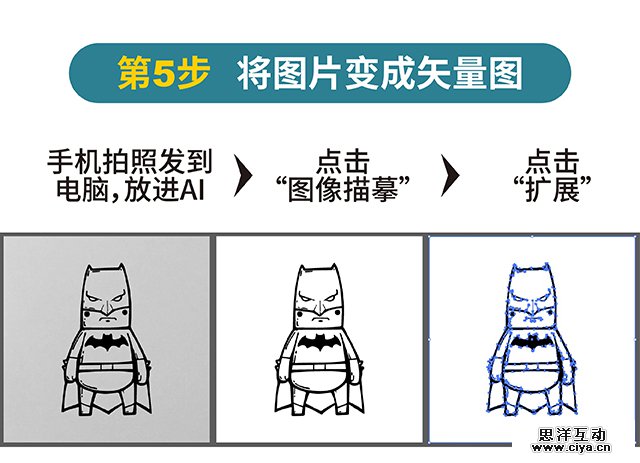 第5步 将图片变成矢量图

手机拍照发到电脑,放进AI

点击“图像描摹”

点击“扩展”

思洋互动
www.ciya.cn