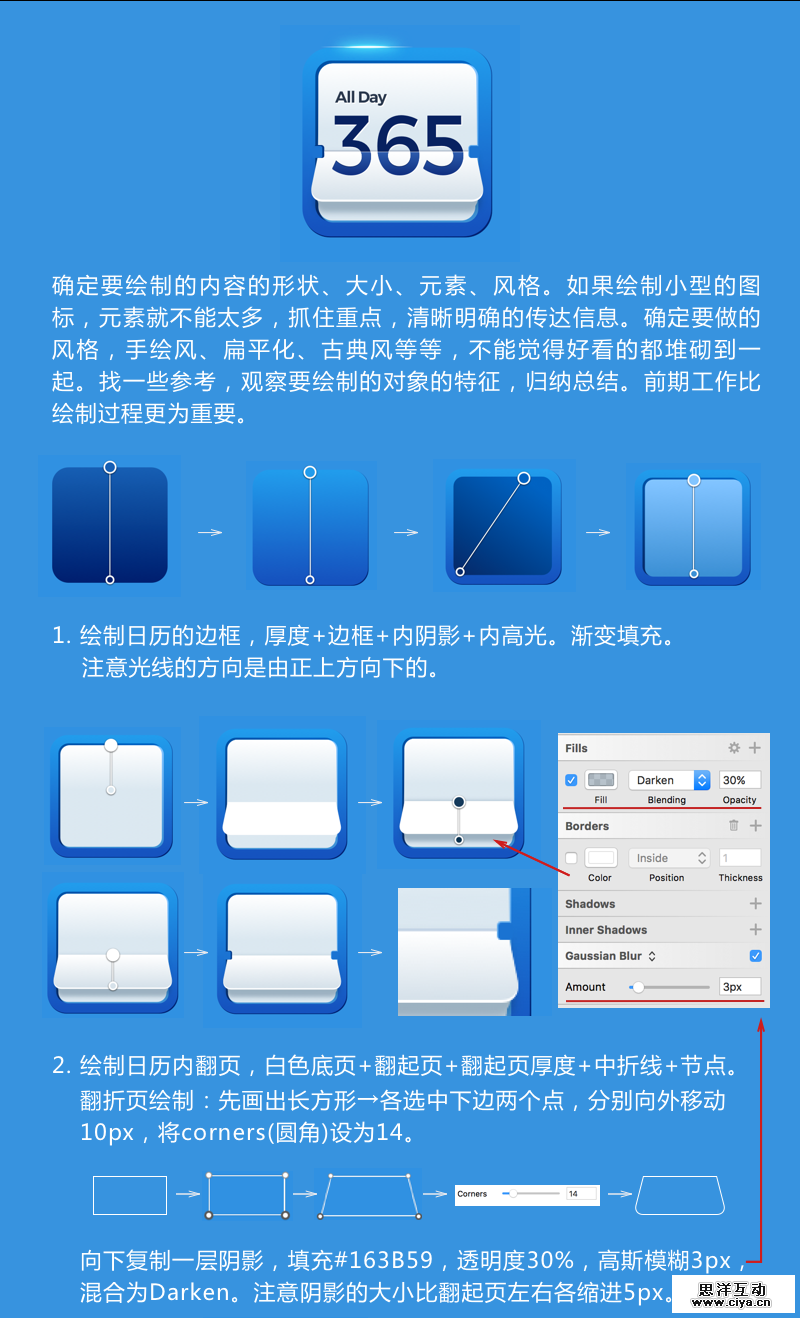 All Day
365

确定要绘制的内容的形状、大小、元素、风格。如果绘制小型的图标，元素就不能太多，抓住重点，清晰明确的传达信息。确定要做的风格，手绘风、扁平化、古典风等等，不能觉得好看的都堆砌到一起。找一些参考，观察要绘制的对象的特征，归纳总结。前期工作比绘制过程更为重要。

1. 绘制日历的边框，厚度+边框+内阴影+内高光。渐变填充。
注意光线的方向是由正上方向下的。

Fills
Darken 30%
Fill Blending Opacity
Borders
Inside 1
Color Position Thickness
Shadows
Inner Shadows
Gaussian Blur
Amount 3px

2. 绘制日历内翻页，白色底页+翻起页+翻起页厚度+中折线+节点。
翻折页绘制：先画出长方形→各选中下边两个点，分别向外移动10px，将corners(圆角)设为14。

Corners 14

向下复制一层阴影，填充#163B59，透明度30%，高斯模糊3px，混合为Darken。注意阴影的大小比翻起页左右各缩进5px。

思洋互动
www.ciya.cn