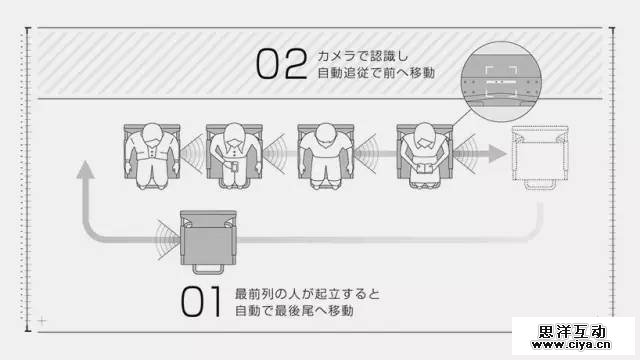 02 カメラで認識し
自動追従で前へ移動

01 最前列の人が起立すると
自動で最後尾へ移動

思洋互动
www.ciya.cn